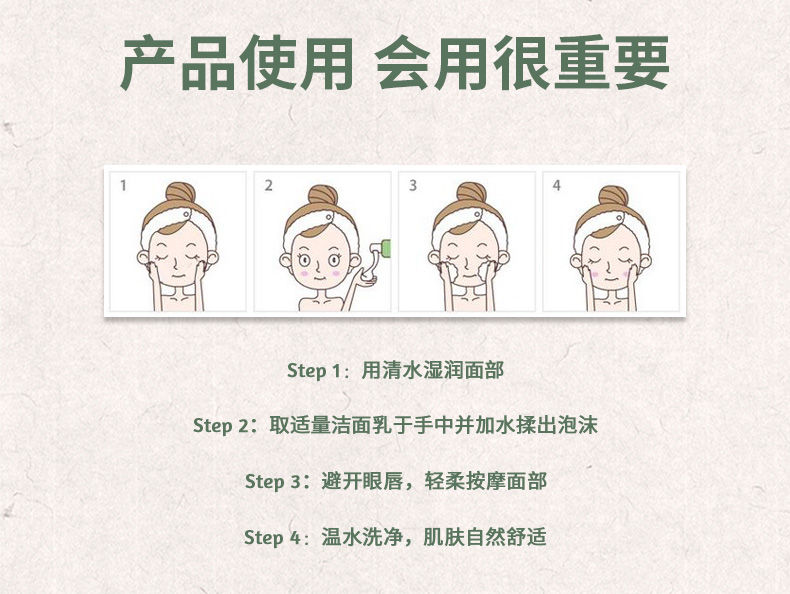 产品使用 会用很重要

1

2

3

4

Step 1：用清水湿润面部

Step 2：取适量洁面乳于手中并加水揉出泡沫

Step 3：避开眼唇，轻柔按摩面部

Step 4：温水洗净，肌肤自然舒适