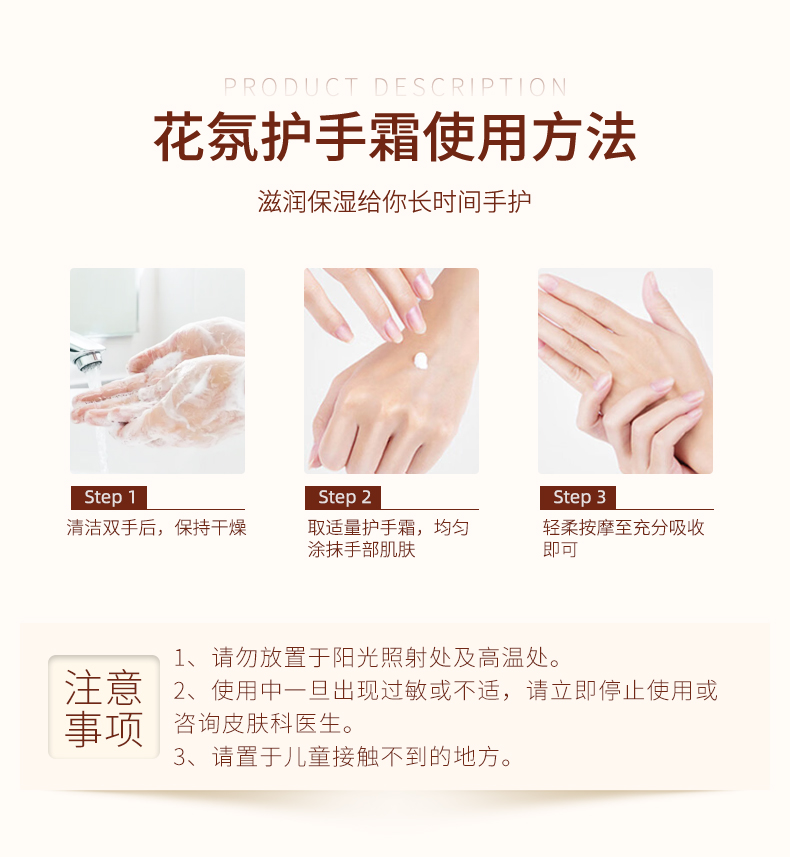 PRODUCT DESCRIPTION

花氛护手霜使用方法

滋润保湿给你长时间手护

Step 1
清洁双手后，保持干燥

Step 2
取适量护手霜，均匀涂抹手部肌肤

Step 3
轻柔按摩至充分吸收即可

注意事项

1、请勿放置于阳光照射处及高温处。
2、使用中一旦出现过敏或不适，请立即停止使用或咨询皮肤科医生。
3、请置于儿童接触不到的地方。