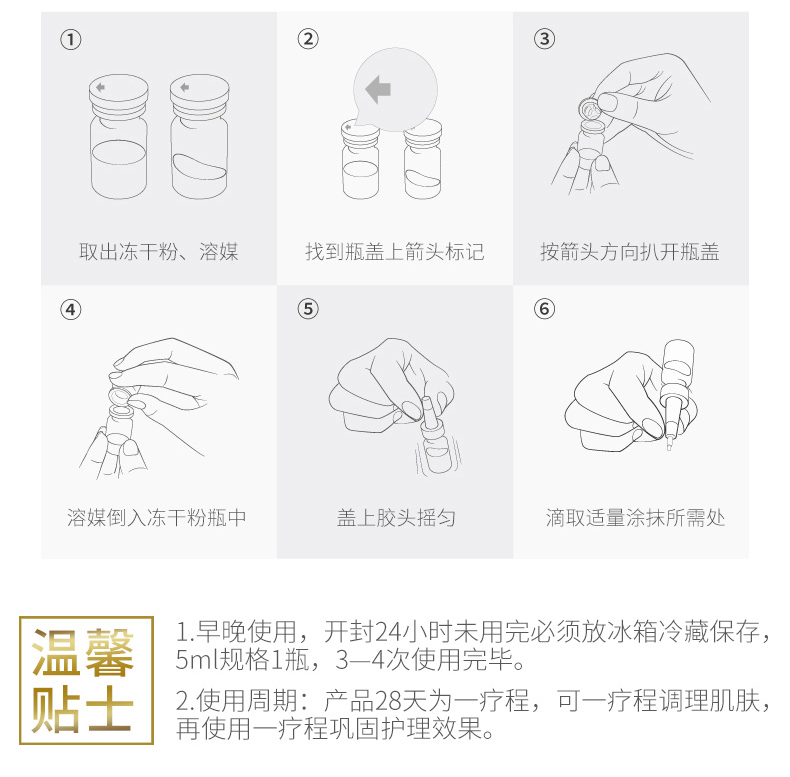 ①

取出冻干粉、溶媒

②

找到瓶盖上箭头标记

③

按箭头方向扒开瓶盖

④

溶媒倒入冻干粉瓶中

⑤

盖上胶头摇匀

⑥

滴取适量涂抹所需处

温馨贴士

1.早晚使用，开封24小时未用完必须放冰箱冷藏保存，5ml规格1瓶，3—4次使用完毕。

2.使用周期：产品28天为一疗程，可一疗程调理肌肤，再使用一疗程巩固护理效果。